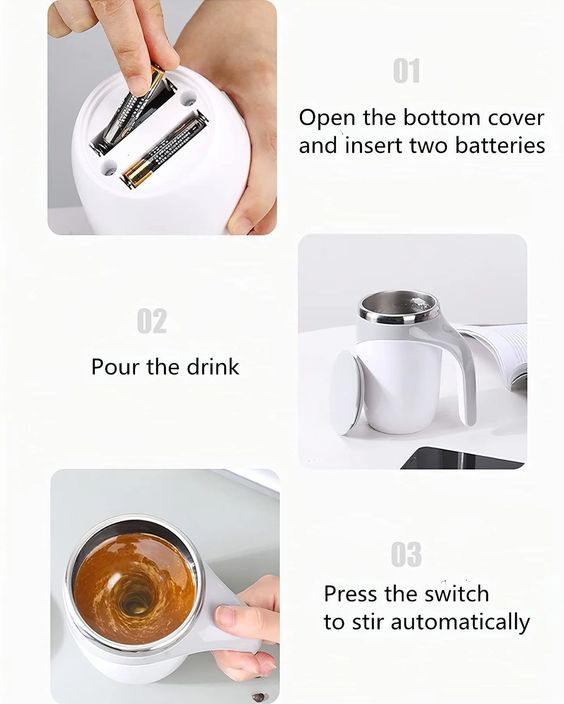 01

Open the bottom cover and insert two batteries

02

Pour the drink

03

Press the switch to stir automatically